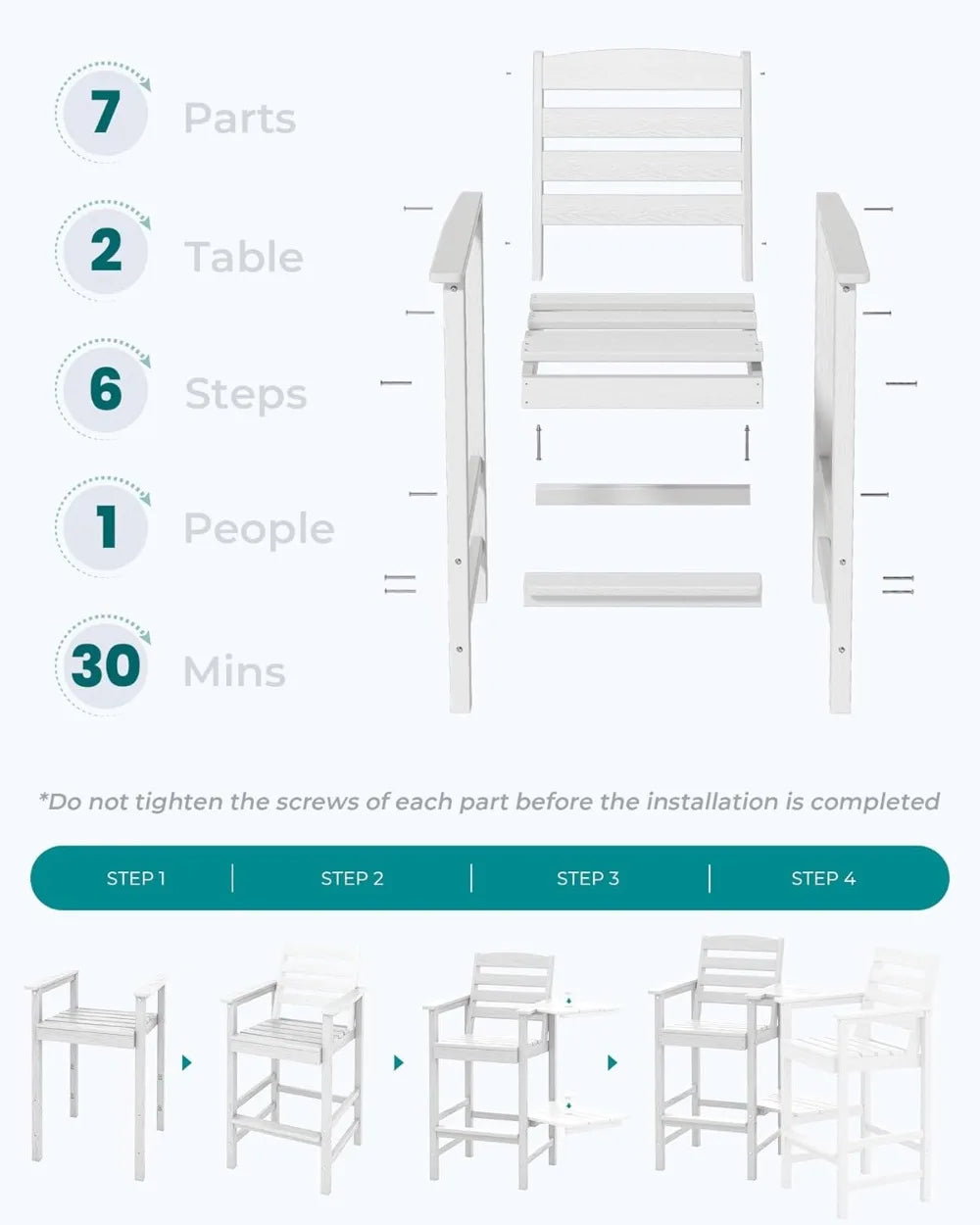 7 Parts

2 Table

6 Steps

1 People

30 Mins

*Do not tighten the screws of each part before the installation is completed

STEP 1 | STEP 2 | STEP 3 | STEP 4