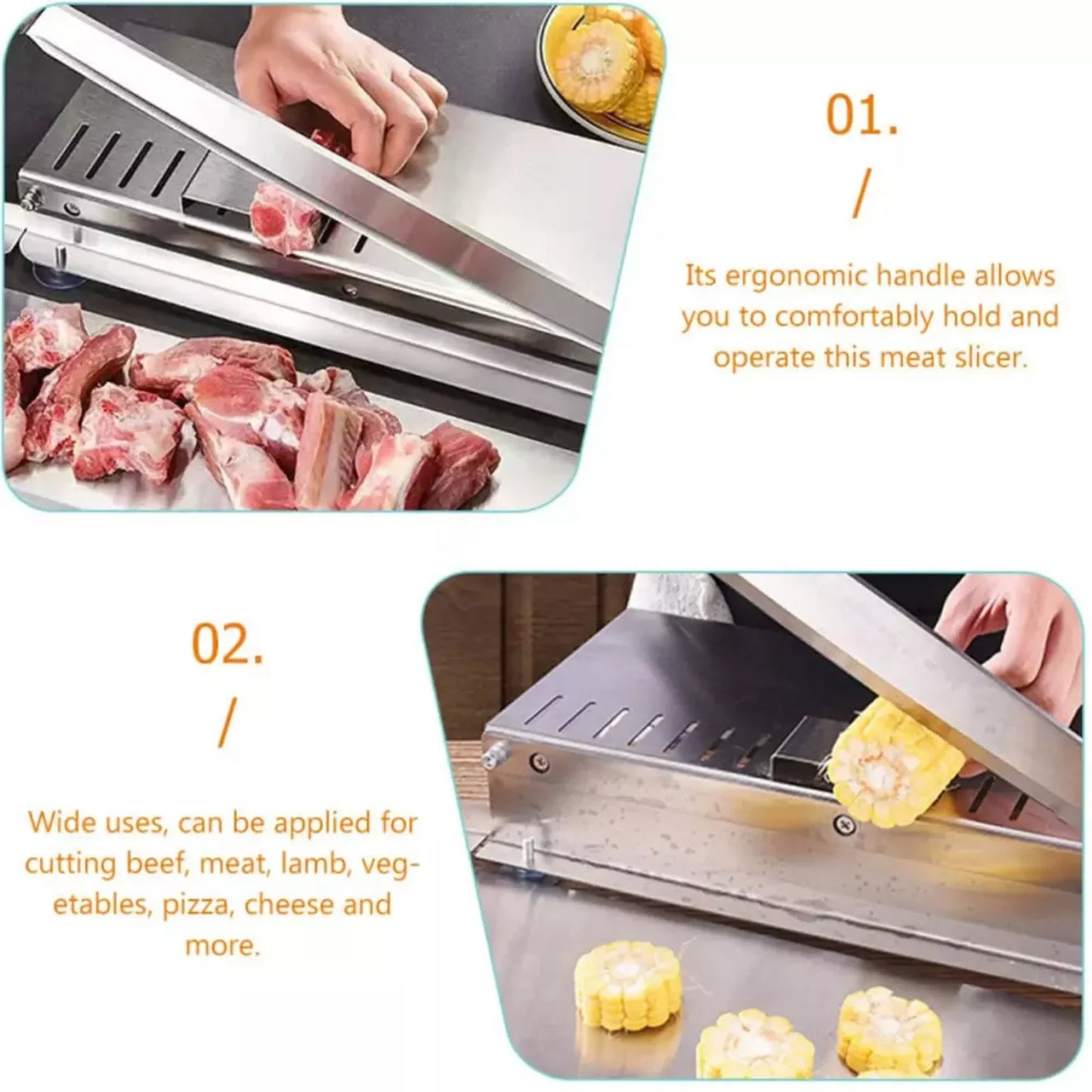 01.

/

Its ergonomic handle allows you to comfortably hold and operate this meat slicer.

02.

/

Wide uses, can be applied for cutting beef, meat, lamb, vegetables, pizza, cheese and more.