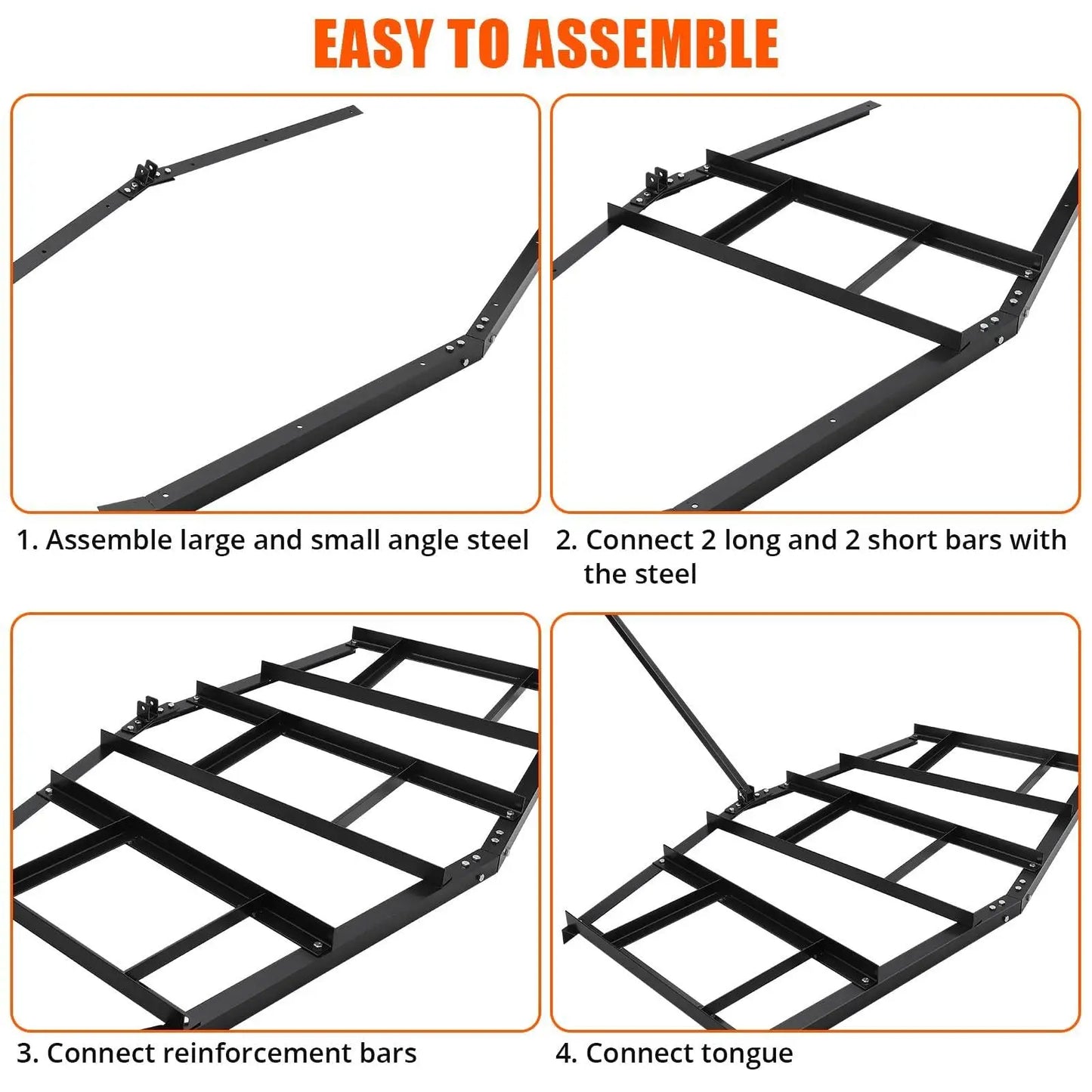 EASY TO ASSEMBLE

1. Assemble large and small angle steel

2. Connect 2 long and 2 short bars with the steel

3. Connect reinforcement bars

4. Connect tongue